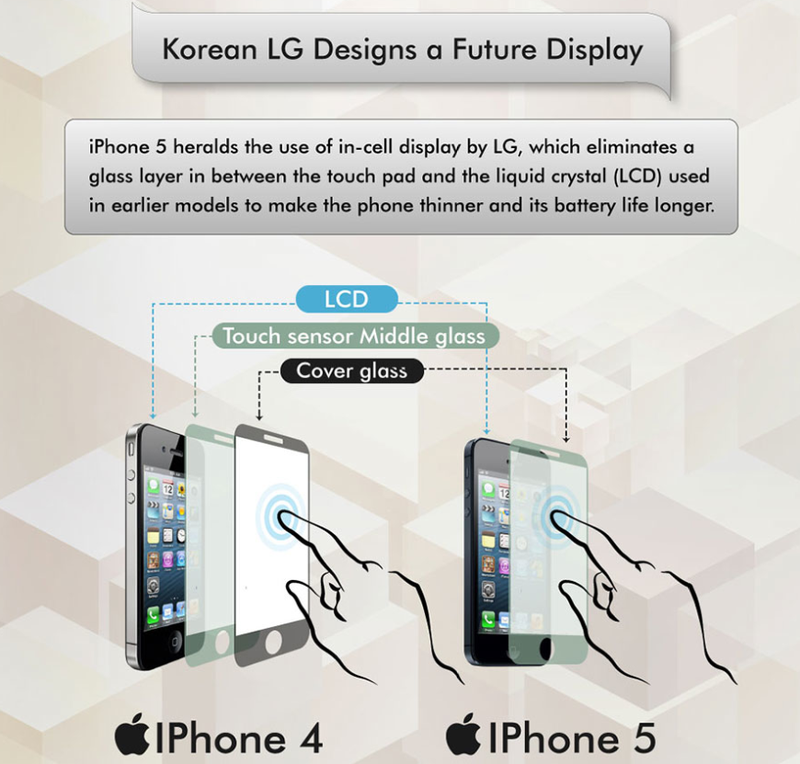 Korean LG Designs a Future Display

iPhone 5 heralds the use of in-cell display by LG, which eliminates a glass layer in between the touch pad and the liquid crystal (LCD) used in earlier models to make the phone thinner and its battery life longer.

LCD

Touch sensor Middle glass

Cover glass

12

12

IPhone 4

IPhone 5