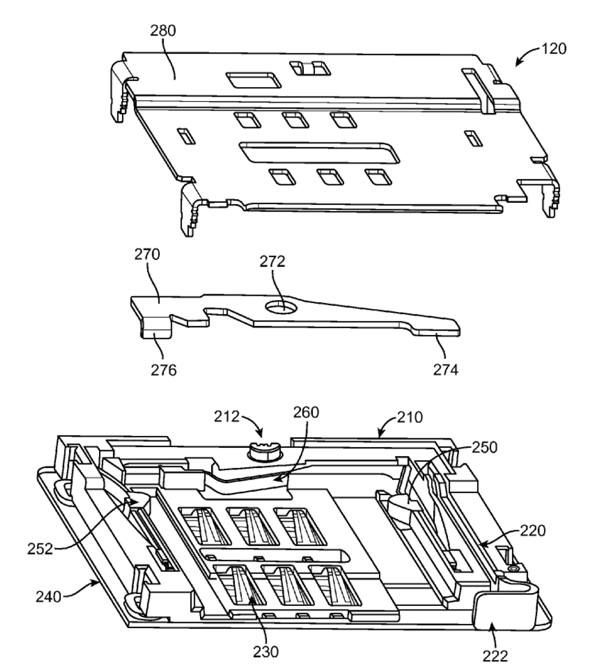 280
120
270
272
276
274
212
260
210
250
252
220
240
230
222